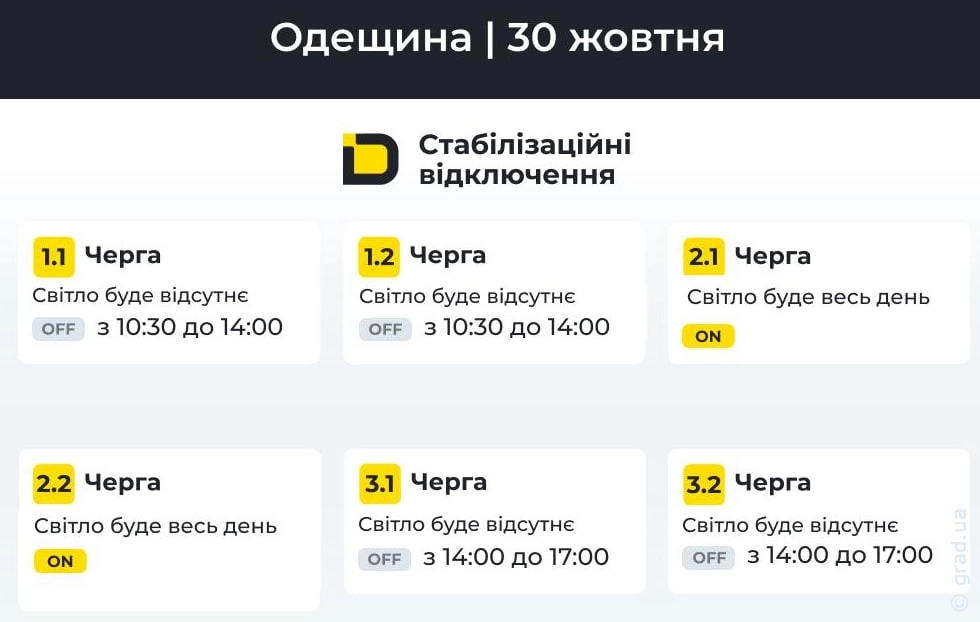 Одещина | 30 жовтня

Стабілізаційні відключення

1.1 Черга
Світло буде відсутнє
OFF з 10:30 до 14:00

1.2 Черга
Світло буде відсутнє
OFF з 10:30 до 14:00

2.1 Черга
Світло буде весь день
ON

2.2 Черга
Світло буде весь день
ON

3.1 Черга
Світло буде відсутнє
OFF з 14:00 до 17:00

3.2 Черга
Світло буде відсутнє
OFF з 14:00 до 17:00

© grad.ua